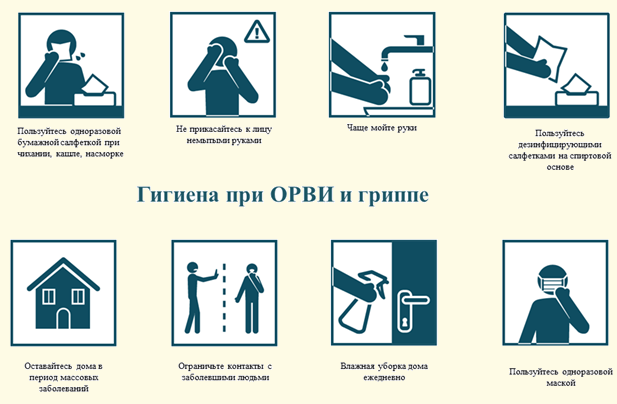 Пользуйтесь одноразовой бумажной салфеткой при чихании, кашле, насморке

Не прикасайтесь к лицу немытыми руками

Чаще мойте руки

Пользуйтесь дезинфицирующими салфетками на спиртовой основе

Гигиена при ОРВИ и гриппе

Оставайтесь дома в период массовых заболеваний

Ограничьте контакты с заболевшими людьми

Влажная уборка дома ежедневно

Пользуйтесь одноразовой маской